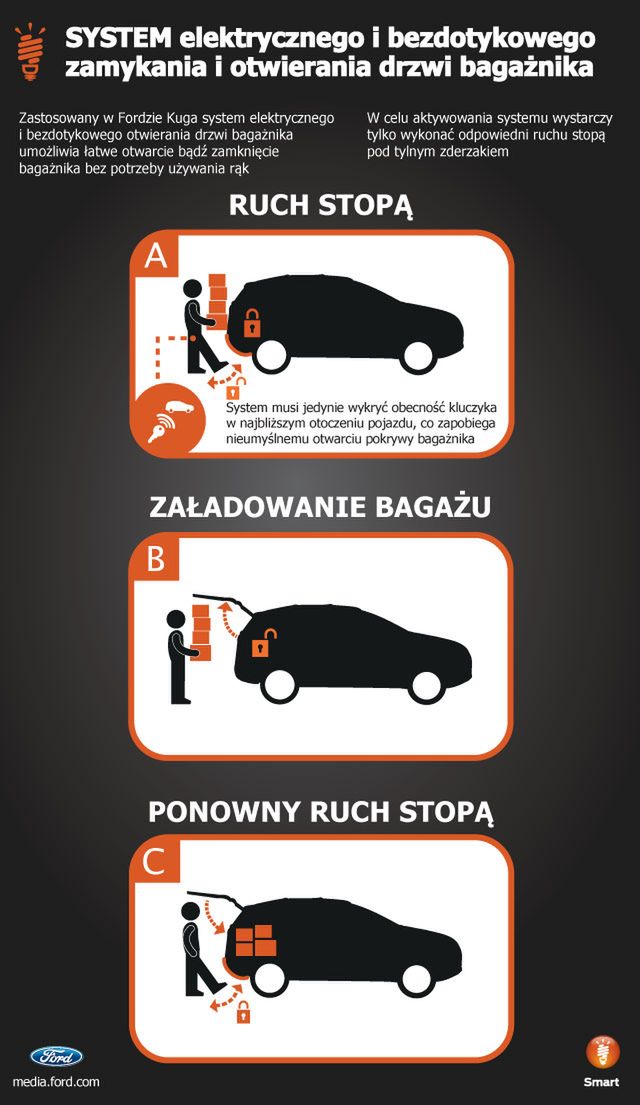 SYSTEM elektrycznego i bezdotykowego zamykania i otwierania drzwi bagażnika

Zastosowany w Fordzie Kuga system elektrycznego i bezdotykowego otwierania drzwi bagażnika umożliwia łatwe otwarcie bądź zamknięcie bagażnika bez potrzeby używania rąk

W celu aktywowania systemu wystarczy tylko wykonać odpowiedni ruchu stopą pod tylnym zderzakiem

RUCH STOPĄ

A

System musi jedynie wykryć obecność kluczyka w najbliższym otoczeniu pojazdu, co zapobiega nieumyślnemu otwarciu pokrywy bagażnika

ZAŁADOWANIE BAGAŻU

B

PONOWNY RUCH STOPĄ

C

Ford
media.ford.com

Smart