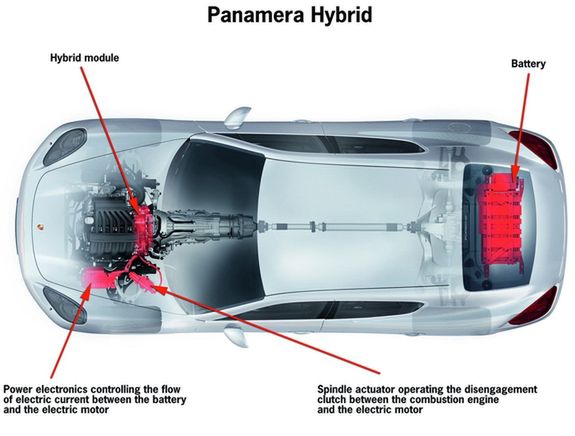 Panamera Hybrid

Hybrid module

Battery

Power electronics controlling the flow of electric current between the battery and the electric motor

Spindle actuator operating the disengagement clutch between the combustion engine and the electric motor