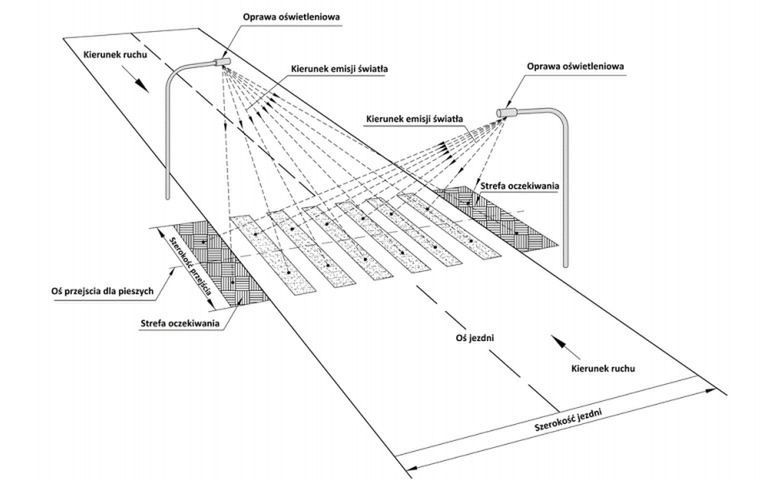 Oprawa oświetleniowa

Kierunek ruchu

Kierunek emisji światła

Oprawa oświetleniowa

Kierunek emisji światła

Strefa oczekiwania

Szerokość przejścia

Oś przejscia dla pieszych

Strefa oczekiwania

Oś jezdni

Kierunek ruchu

Szerokość jezdni