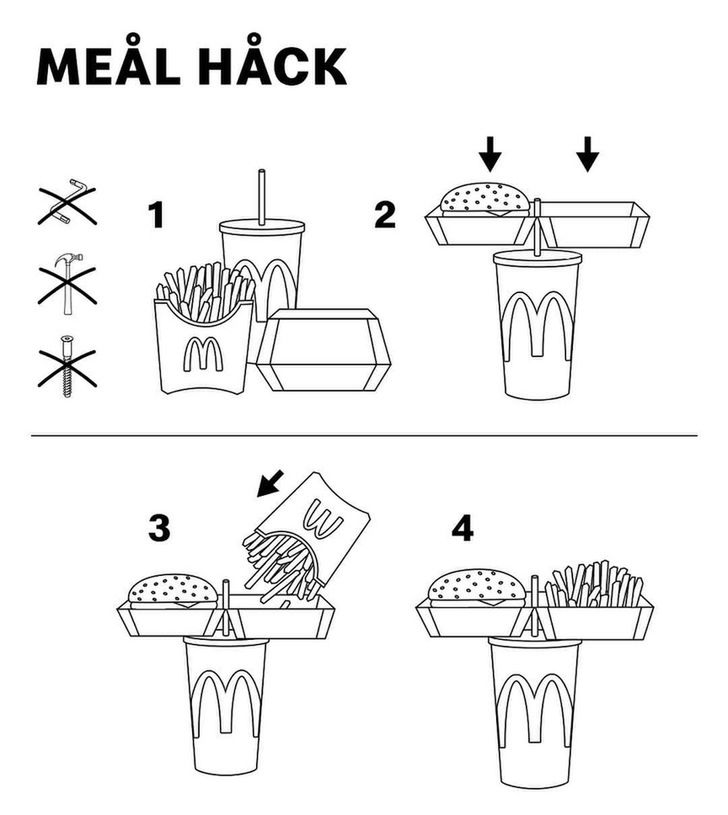 MEÅL HÅCK

1

2

3

4