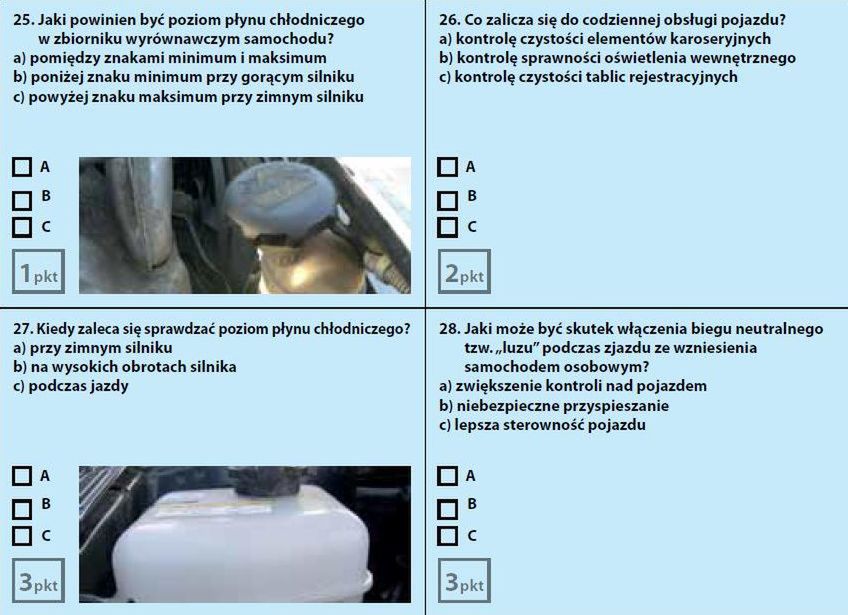 25. Jaki powinien być poziom płynu chłodniczego w zbiorniku wyrównawczym samochodu?
a) pomiędzy znakami minimum i maksimum
b) poniżej znaku minimum przy gorącym silniku
c) powyżej znaku maksimum przy zimnym silniku

A
B
C

1pkt

26. Co zalicza się do codziennej obsługi pojazdu?
a) kontrolę czystości elementów karoseryjnych
b) kontrolę sprawności oświetlenia wewnętrznego
c) kontrolę czystości tablic rejestracyjnych

A
B
C

2pkt

27. Kiedy zaleca się sprawdzać poziom płynu chłodniczego?
a) przy zimnym silniku
b) na wysokich obrotach silnika
c) podczas jazdy

A
B
C

3pkt

28. Jaki może być skutek włączenia biegu neutralnego tzw. „luzu" podczas zjazdu ze wzniesienia samochodem osobowym?
a) zwiększenie kontroli nad pojazdem
b) niebezpieczne przyspieszanie
c) lepsza sterowność pojazdu

A
B
C

3pkt