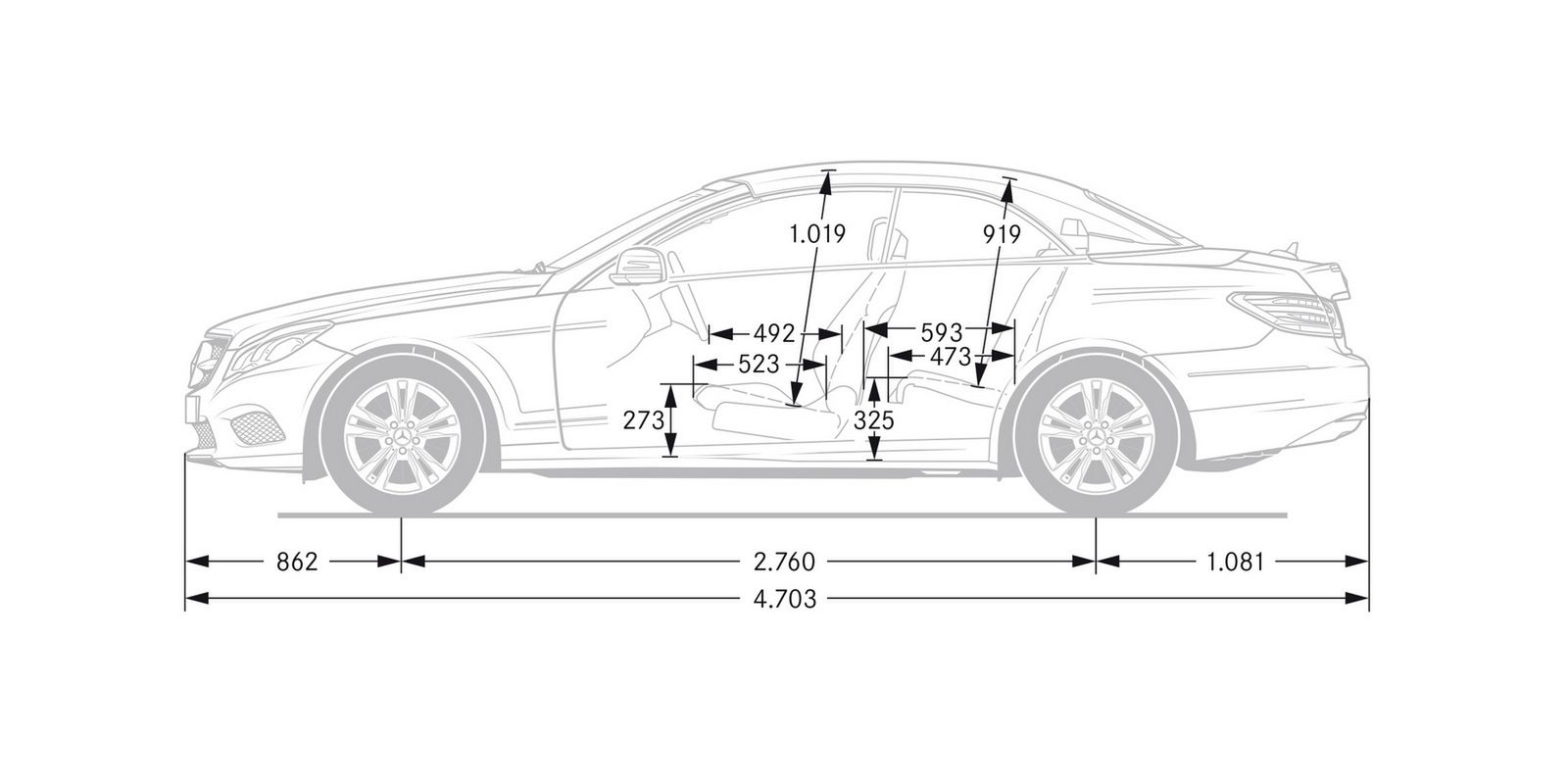 1.019
919
492
593
523
473
273
325
862
2.760
1.081
4.703