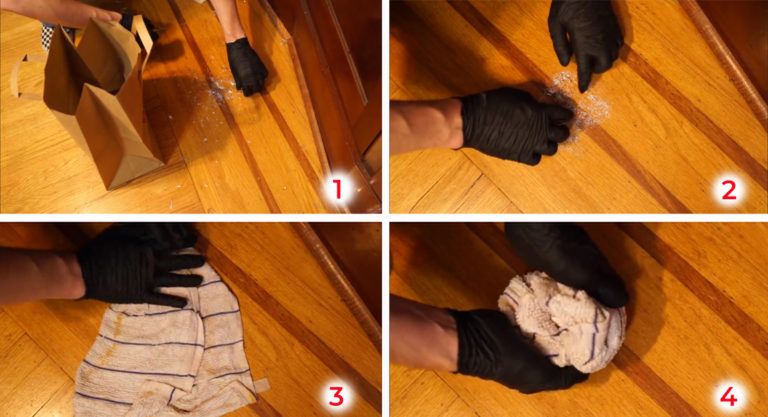 1

2

3

4