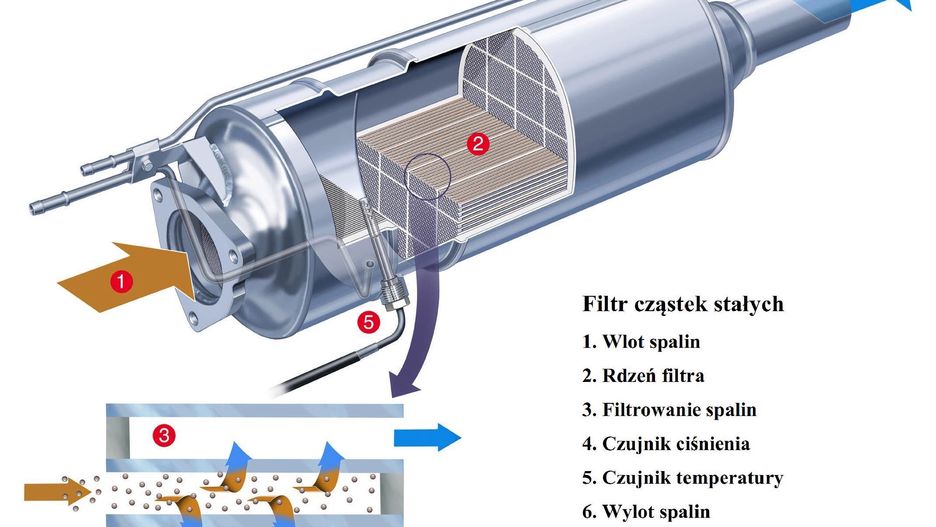 1

2

5

3

Filtr cząstek stałych

1. Wlot spalin

2. Rdzeń filtra

3. Filtrowanie spalin

4. Czujnik ciśnienia

5. Czujnik temperatury

6. Wylot spalin