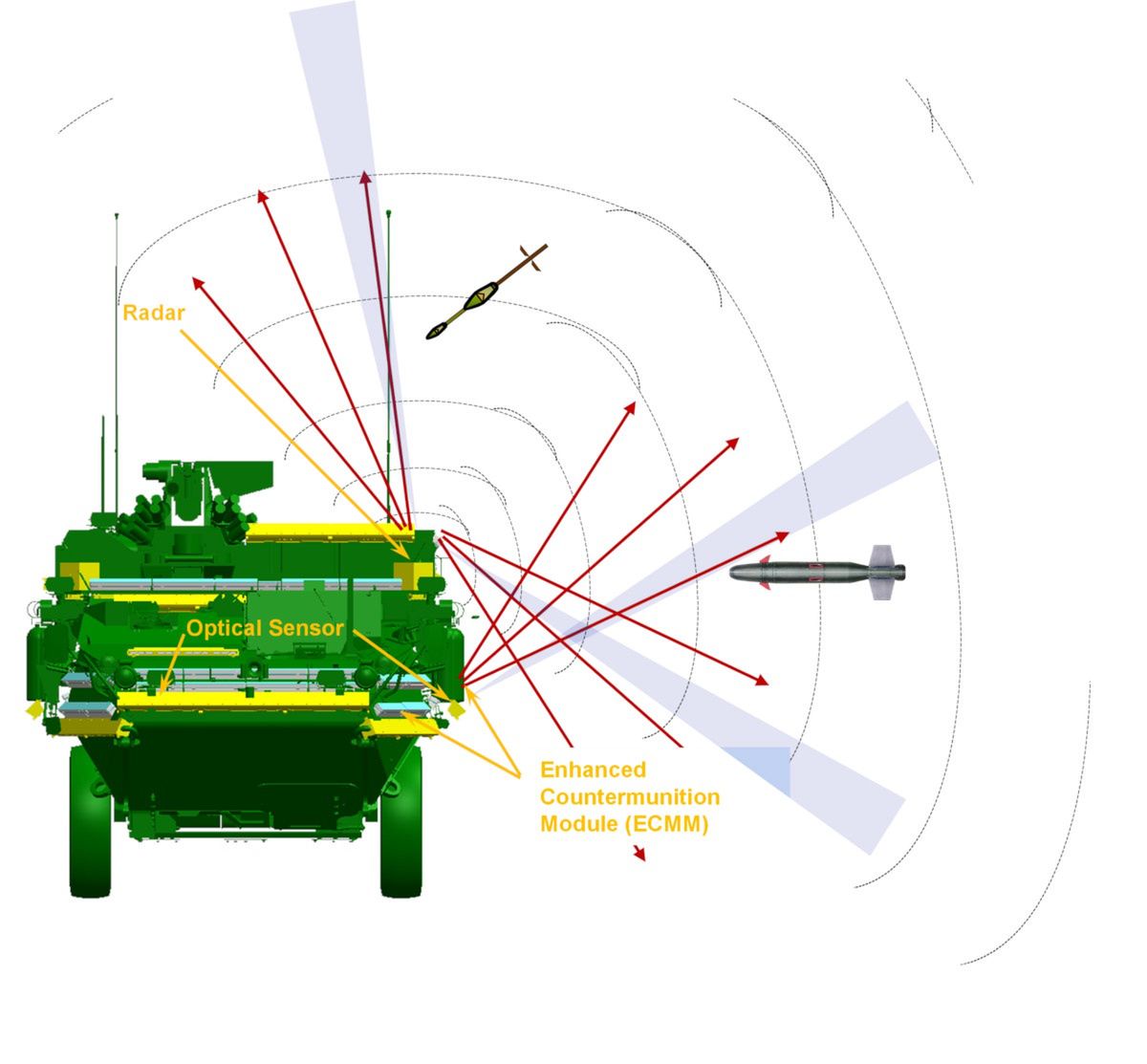 Radar

Optical Sensor

Enhanced Countermunition Module (ECMM)