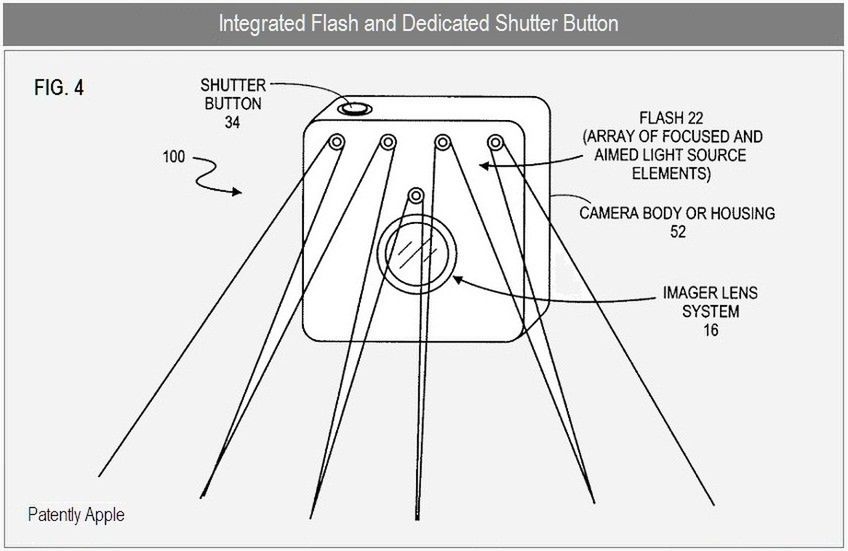 Integrated Flash and Dedicated Shutter Button

FIG. 4

SHUTTER BUTTON 34

100

FLASH 22 (ARRAY OF FOCUSED AND AIMED LIGHT SOURCE ELEMENTS)

CAMERA BODY OR HOUSING 52

IMAGER LENS SYSTEM 16

Patently Apple