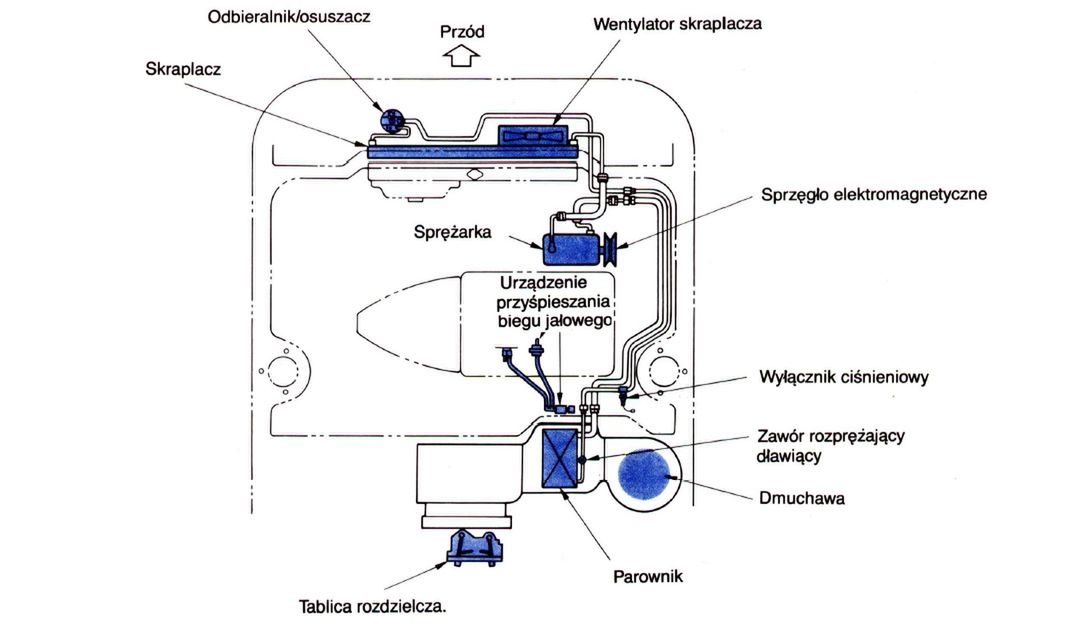 Odbieralnik/osuszacz

Przód

Wentylator skraplacza

Skraplacz

Sprzęgło elektromagnetyczne

Sprężarka

Urządzenie przyśpieszania biegu jałowego

Wyłącznik ciśnieniowy

Zawór rozprężający dławiący

Dmuchawa

Parownik

Tablica rozdzielcza.