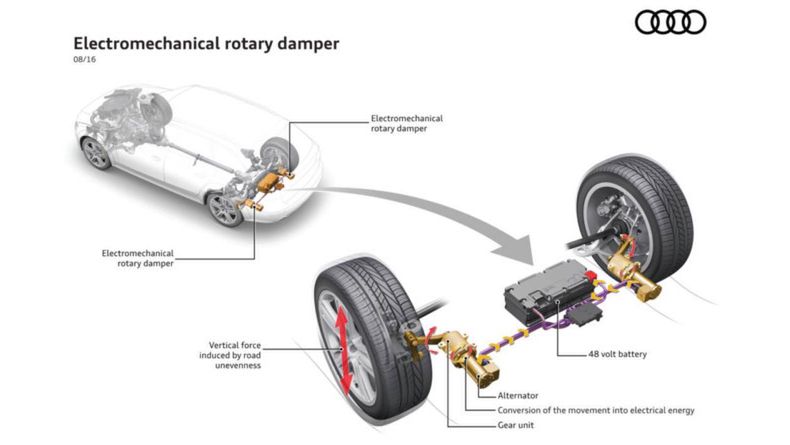 Electromechanical rotary damper
08/16

Electromechanical rotary damper

Electromechanical rotary damper

Vertical force induced by road unevenness

48 volt battery

Alternator

Conversion of the movement into electrical energy

Gear unit