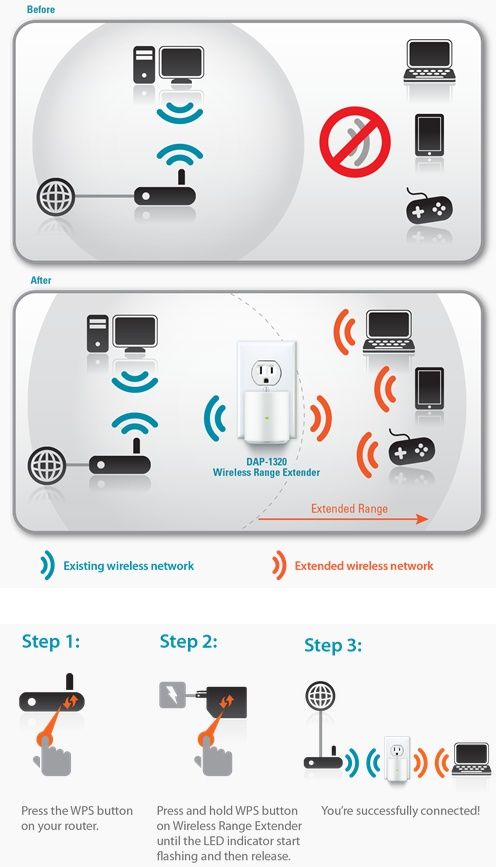 Before

After

DAP-1320
Wireless Range Extender

Extended Range

Existing wireless network

Extended wireless network

Step 1:

Press the WPS button on your router.

Step 2:

Press and hold WPS button on Wireless Range Extender until the LED indicator start flashing and then release.

Step 3:

You're successfully connected!