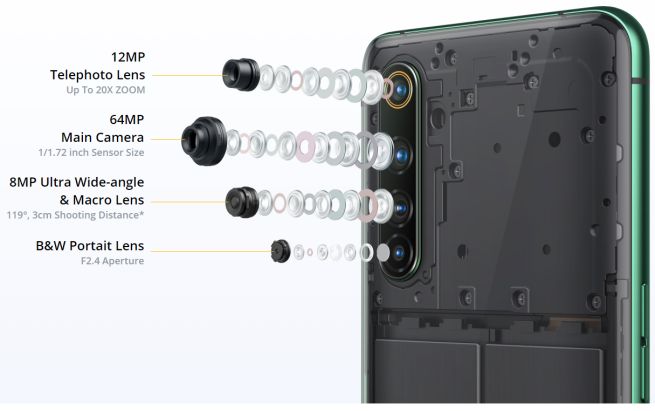 12MP
Telephoto Lens
Up To 20X ZOOM

64MP
Main Camera
1/1.72 inch Sensor Size

8MP Ultra Wide-angle
& Macro Lens
119°, 3cm Shooting Distance*

B&W Portait Lens
F2.4 Aperture