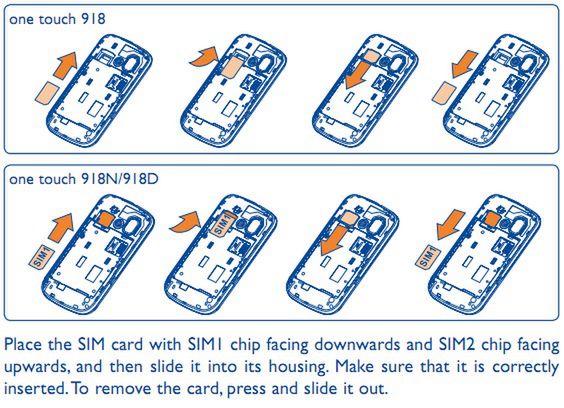 one touch 918

one touch 918N/918D

SIM1

SIM1

SIM1

Place the SIM card with SIM1 chip facing downwards and SIM2 chip facing upwards, and then slide it into its housing. Make sure that it is correctly inserted. To remove the card, press and slide it out.