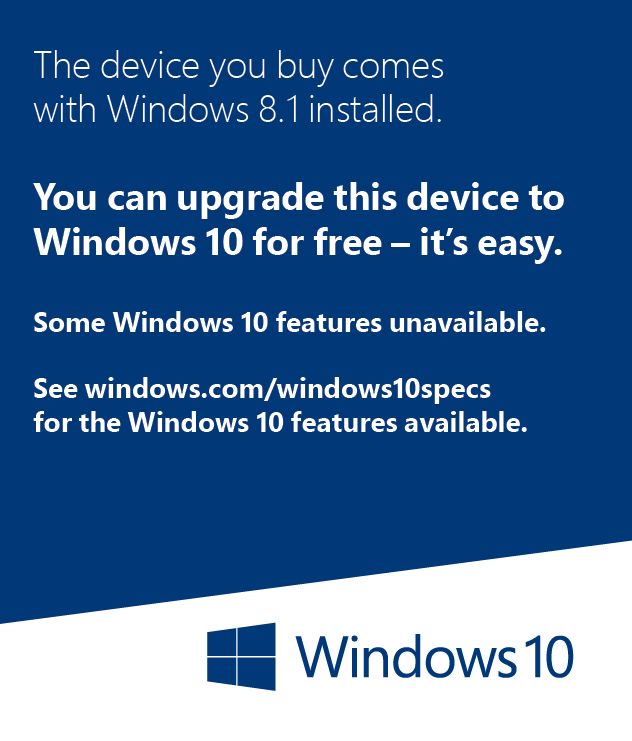 The device you buy comes with Windows 8.1 installed.

You can upgrade this device to Windows 10 for free – it's easy.

Some Windows 10 features unavailable.

See windows.com/windows10specs for the Windows 10 features available.

Windows 10