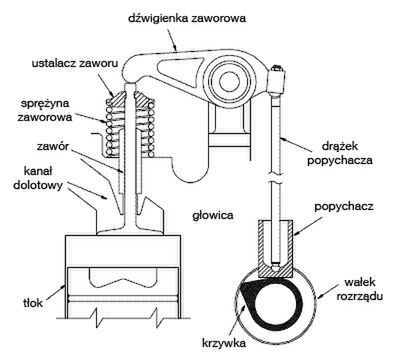 dźwigienka zaworowa

ustalacz zaworu

sprężyna zaworowa

zawór

kanał dolotowy

drążek popychacza

głowica

popychacz

tłok

wałek rozrządu

krzywka