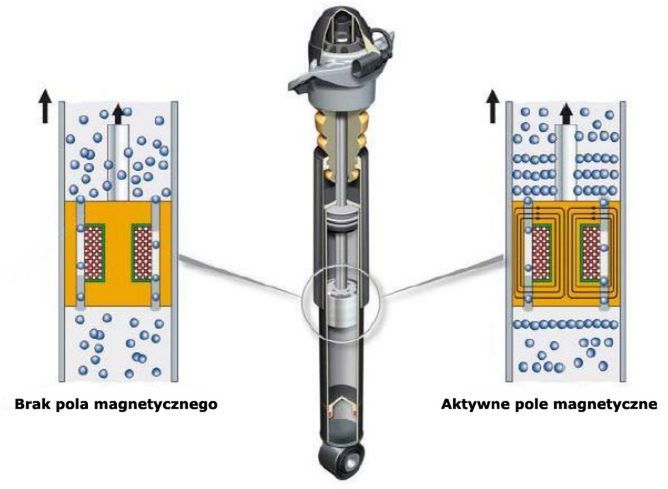 Brak pola magnetycznego

Aktywne pole magnetyczne