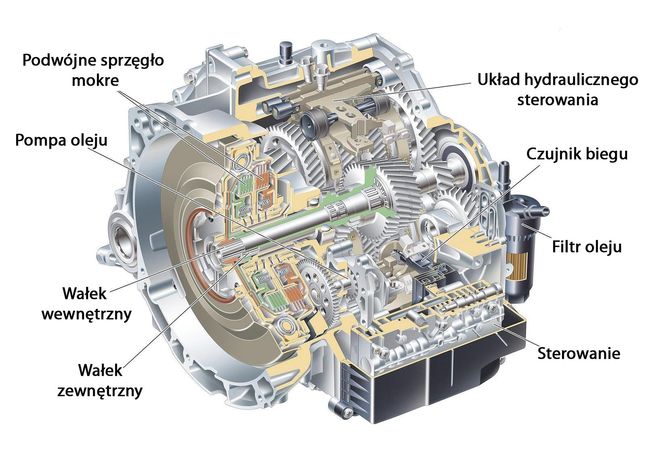 Podwójne sprzęgło mokre

Pompa oleju

Wałek wewnętrzny

Wałek zewnętrzny

Układ hydraulicznego sterowania

Czujnik biegu

Filtr oleju

Sterowanie