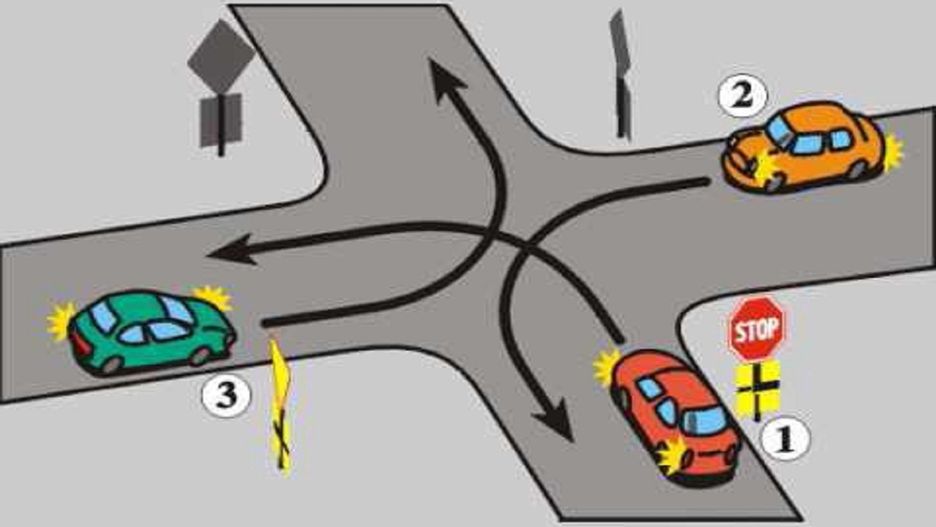 2
STOP
3
1