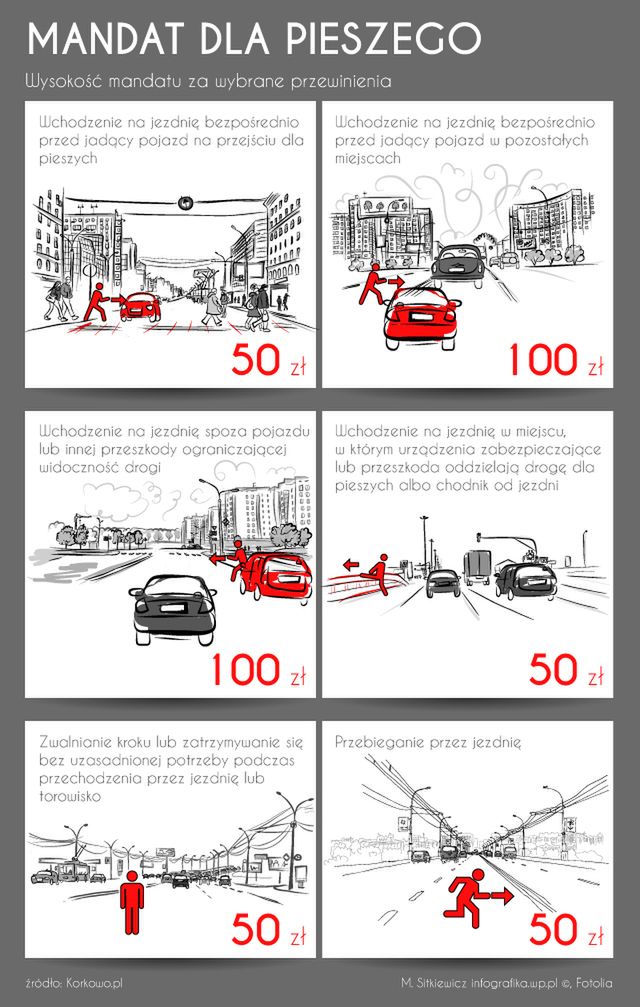 MANDAT DLA PIESZEGO

Wysokość mandatu za wybrane przewinienia

Wchodzenie na jezdnię bezpośrednio przed jadący pojazd na przejściu dla pieszych

50 zł

Wchodzenie na jezdnię bezpośrednio przed jadący pojazd w pozostałych miejscach

100 zł

Wchodzenie na jezdnię spoza pojazdu lub innej przeszkody ograniczającej widoczność drogi

100 zł

Wchodzenie na jezdnię w miejscu, w którym urządzenia zabezpieczające lub przeszkoda oddzielają drogę dla pieszych albo chodnik od jezdni

50 zł

Zwalnianie kroku lub zatrzymywanie się bez uzasadnionej potrzeby podczas przechodzenia przez jezdnię lub torowisko

50 zł

Przebieganie przez jezdnię

50 zł

źródło: Korkowo.pl

M. Sitkiewicz infografika.wp.pl ©, Fotolia