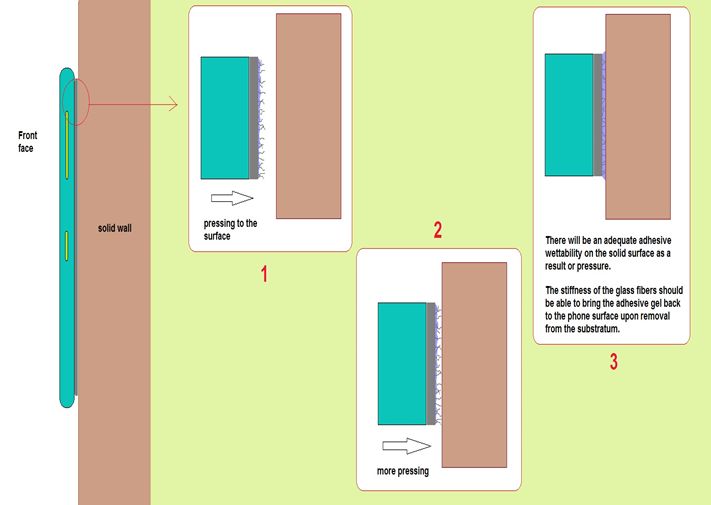 Front face

solid wall

pressing to the surface

1

2

more pressing

There will be an adequate adhesive wettability on the solid surface as a result or pressure.

The stiffness of the glass fibers should be able to bring the adhesive gel back to the phone surface upon removal from the substratum.

3