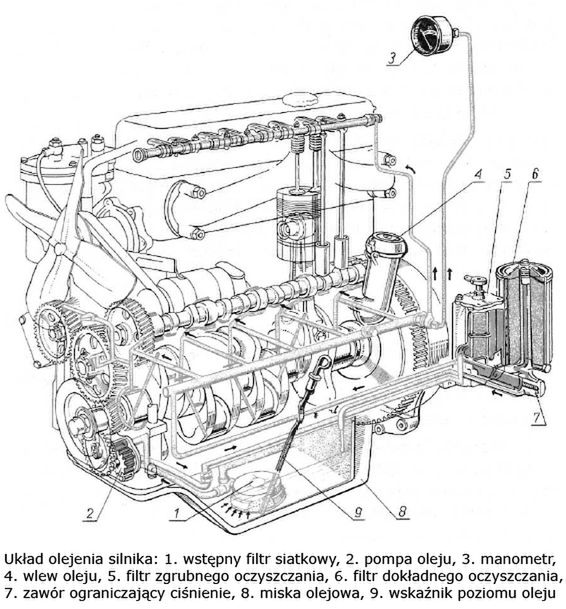 3

4

5

6

7

2

1

9

8

Układ olejenia silnika: 1. wstępny filtr siatkowy, 2. pompa oleju, 3. manometr, 4. wlew oleju, 5. filtr zgrubnego oczyszczania, 6. filtr dokładnego oczyszczania, 7. zawór ograniczający ciśnienie, 8. miska olejowa, 9. wskaźnik poziomu oleju