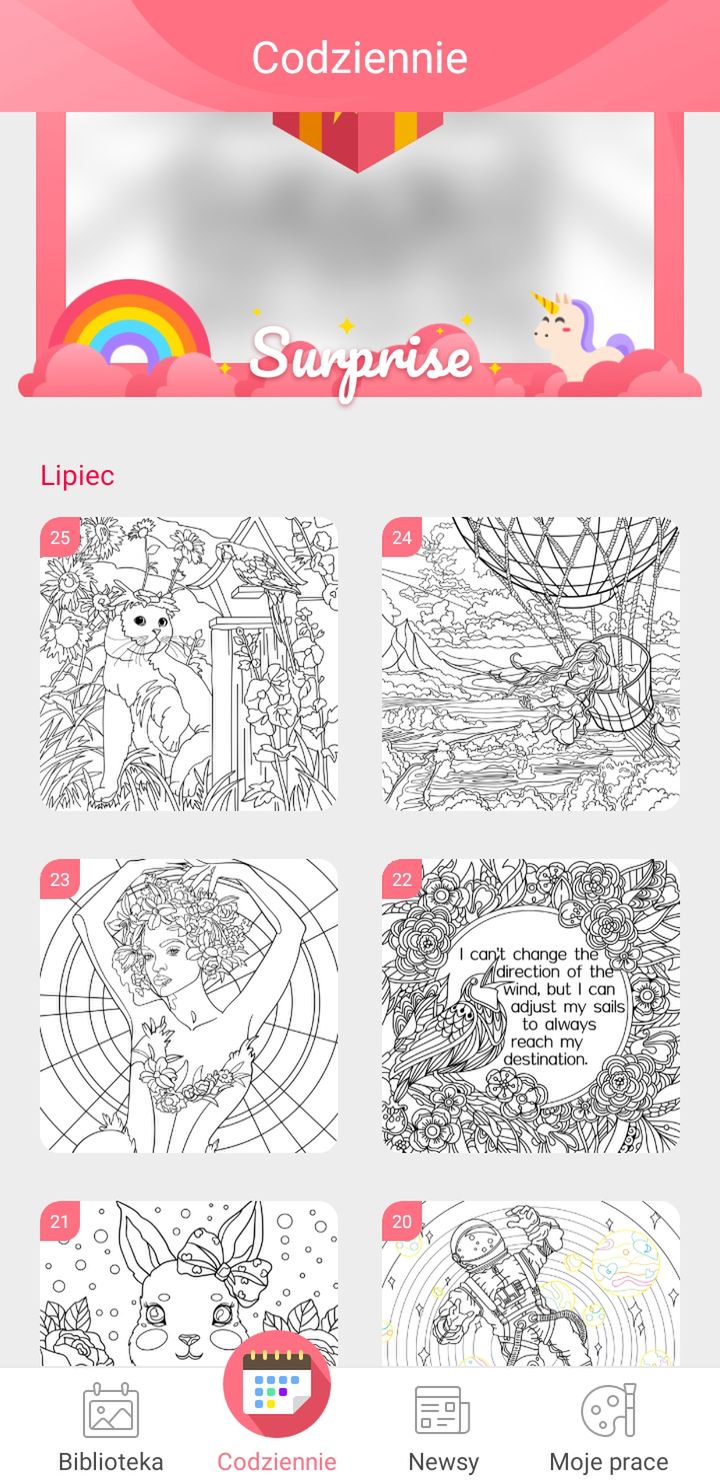 Codziennie

Surprise

Lipiec

25

24

23

22

I can't change the direction of the wind, but I can adjust my sails to always reach my destination.

21

20

Biblioteka

Codziennie

Newsy

Moje prace