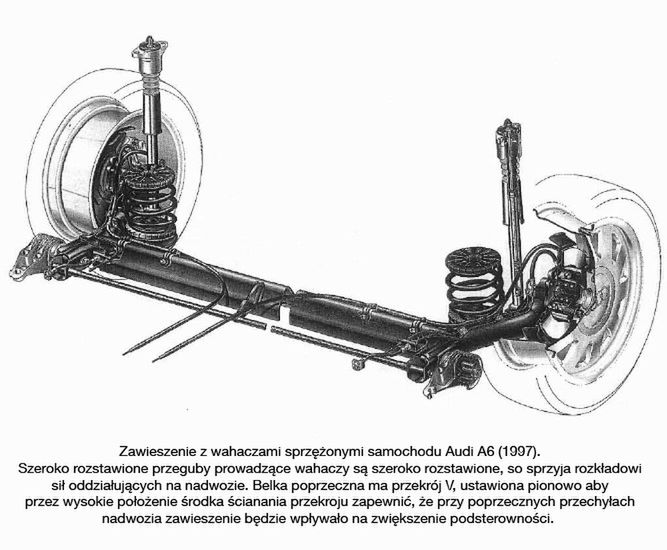 Zawieszenie z wahaczami sprzężonymi samochodu Audi A6 (1997).
Szeroko rozstawione przeguby prowadzące wahaczy są szeroko rozstawione, so sprzyja rozkładowi sił oddziałujących na nadwozie. Belka poprzeczna ma przekrój V, ustawiona pionowo aby przez wysokie położenie środka ścianania przekroju zapewnić, że przy poprzecznych przechyłach nadwozia zawieszenie będzie wpływało na zwiększenie podsterowności.