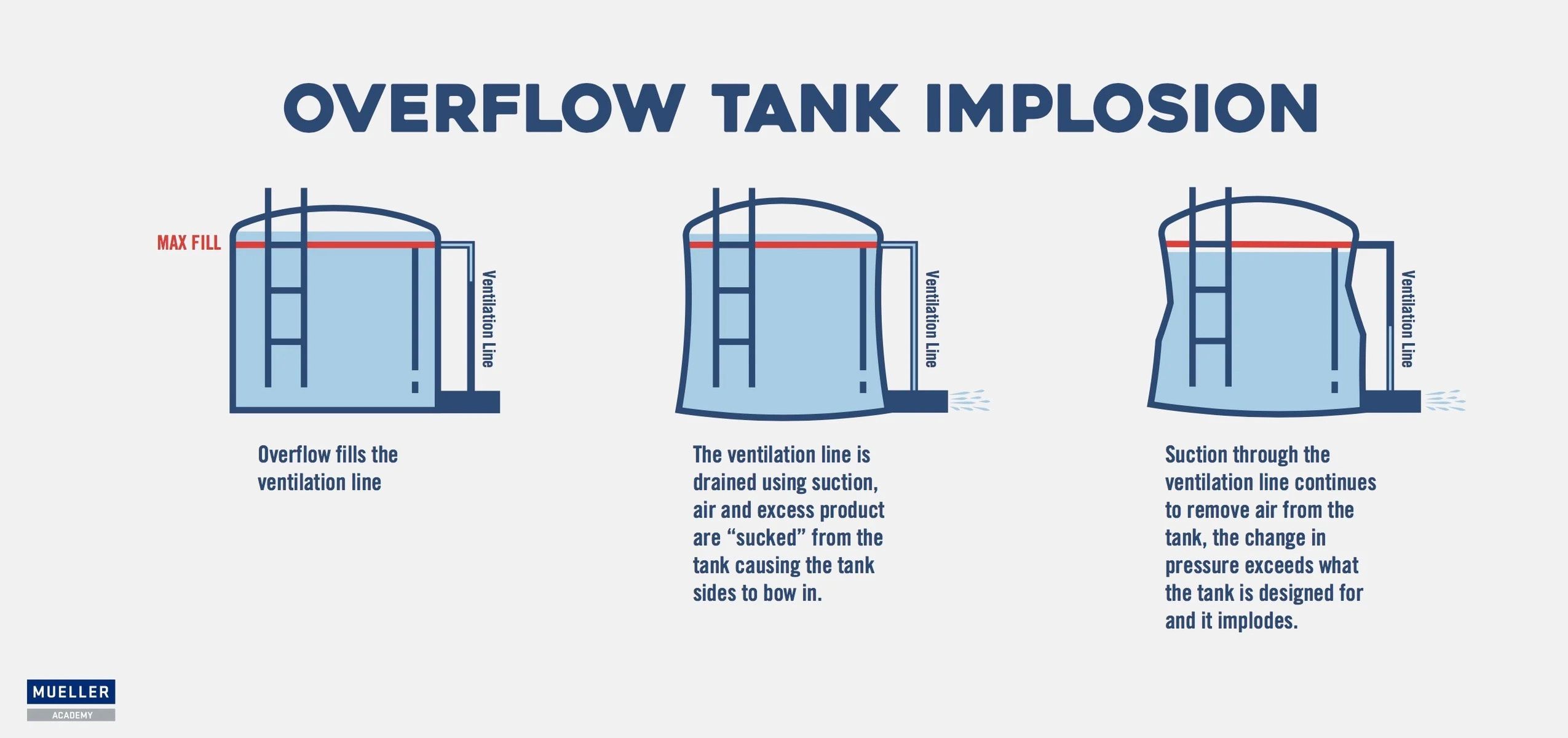 OVERFLOW TANK IMPLOSION

MAX FILL

Ventilation Line

Overflow fills the ventilation line

Ventilation Line

The ventilation line is drained using suction, air and excess product are “sucked” from the tank causing the tank sides to bow in.

Ventilation Line

Suction through the ventilation line continues to remove air from the tank, the change in pressure exceeds what the tank is designed for and it implodes.

MUELLER
ACADEMY