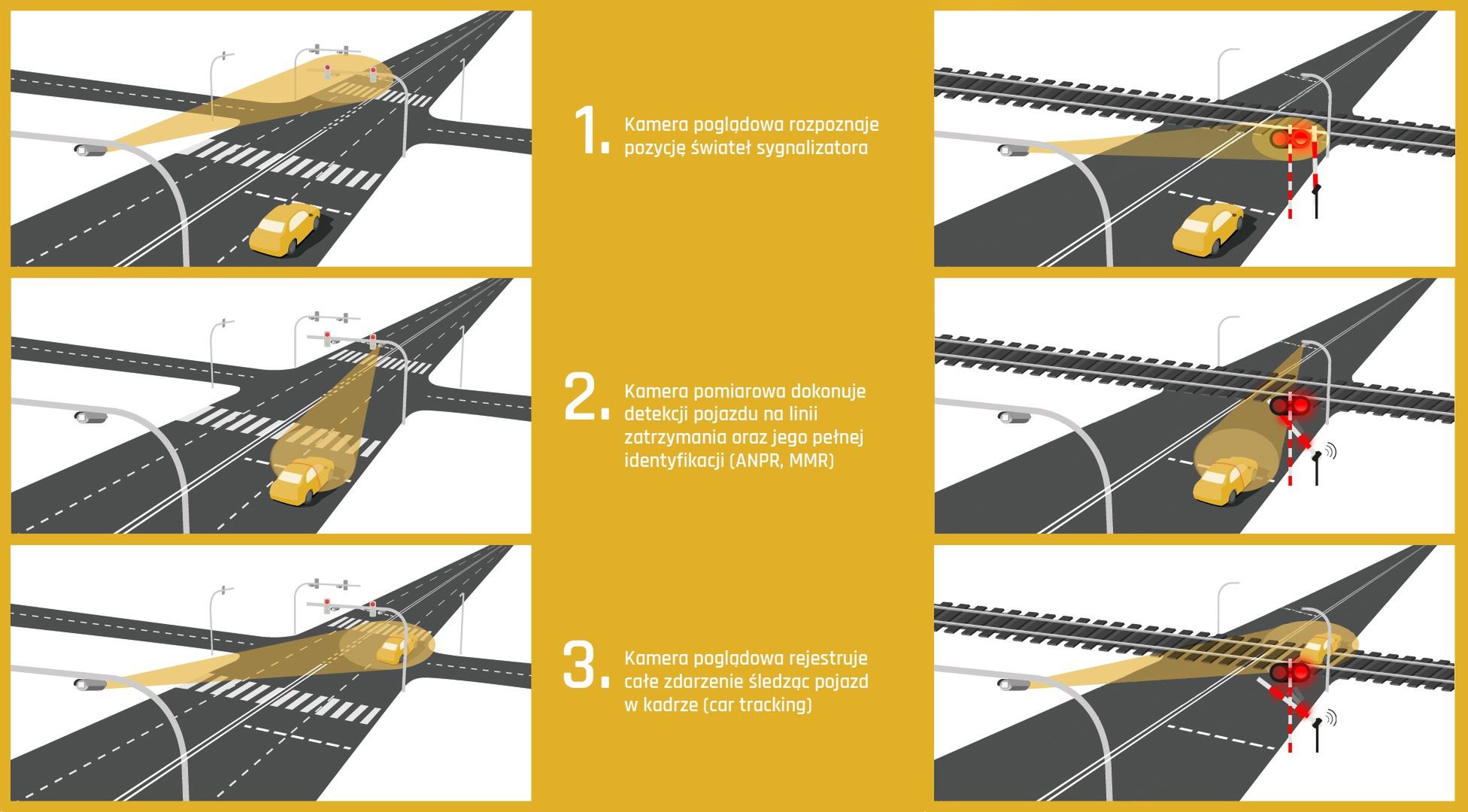 1. Kamera poglądowa rozpoznaje pozycję świateł sygnalizatora

2. Kamera pomiarowa dokonuje detekcji pojazdu na linii zatrzymania oraz jego pełnej identyfikacji (ANPR, MMR)

3. Kamera poglądowa rejestruje całe zdarzenie śledząc pojazd w kadrze (car tracking)