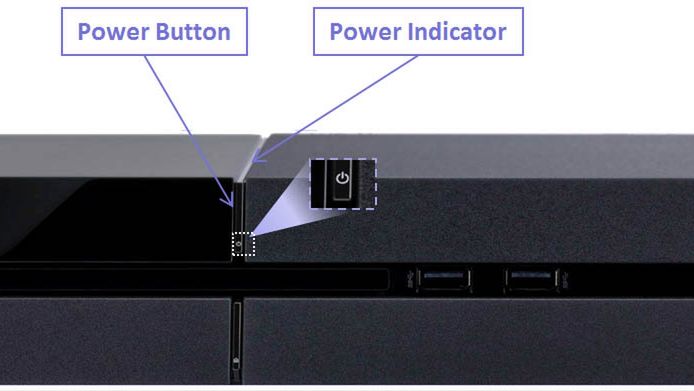 Power Button

Power Indicator