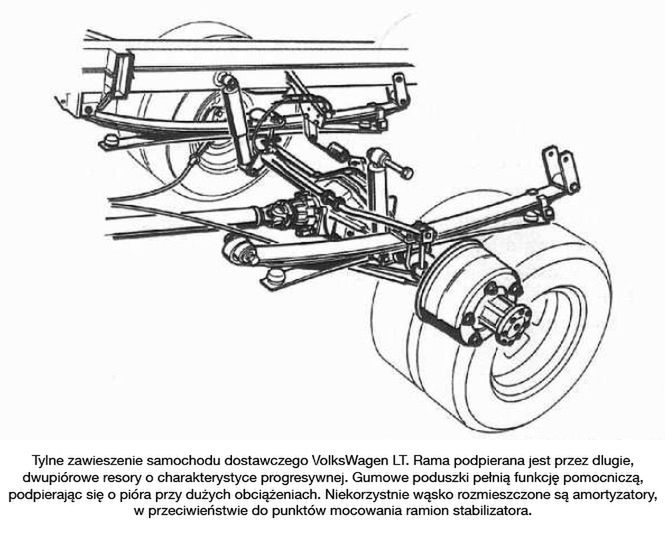 Tylne zawieszenie samochodu dostawczego VolksWagen LT. Rama podpierana jest przez dlugie, dwupiórowe resory o charakterystyce progresywnej. Gumowe poduszki pełnią funkcję pomocniczą, podpierając się o pióra przy dużych obciążeniach. Niekorzystnie wąsko rozmieszczone są amortyzatory, w przeciwieństwie do punktów mocowania ramion stabilizatora.