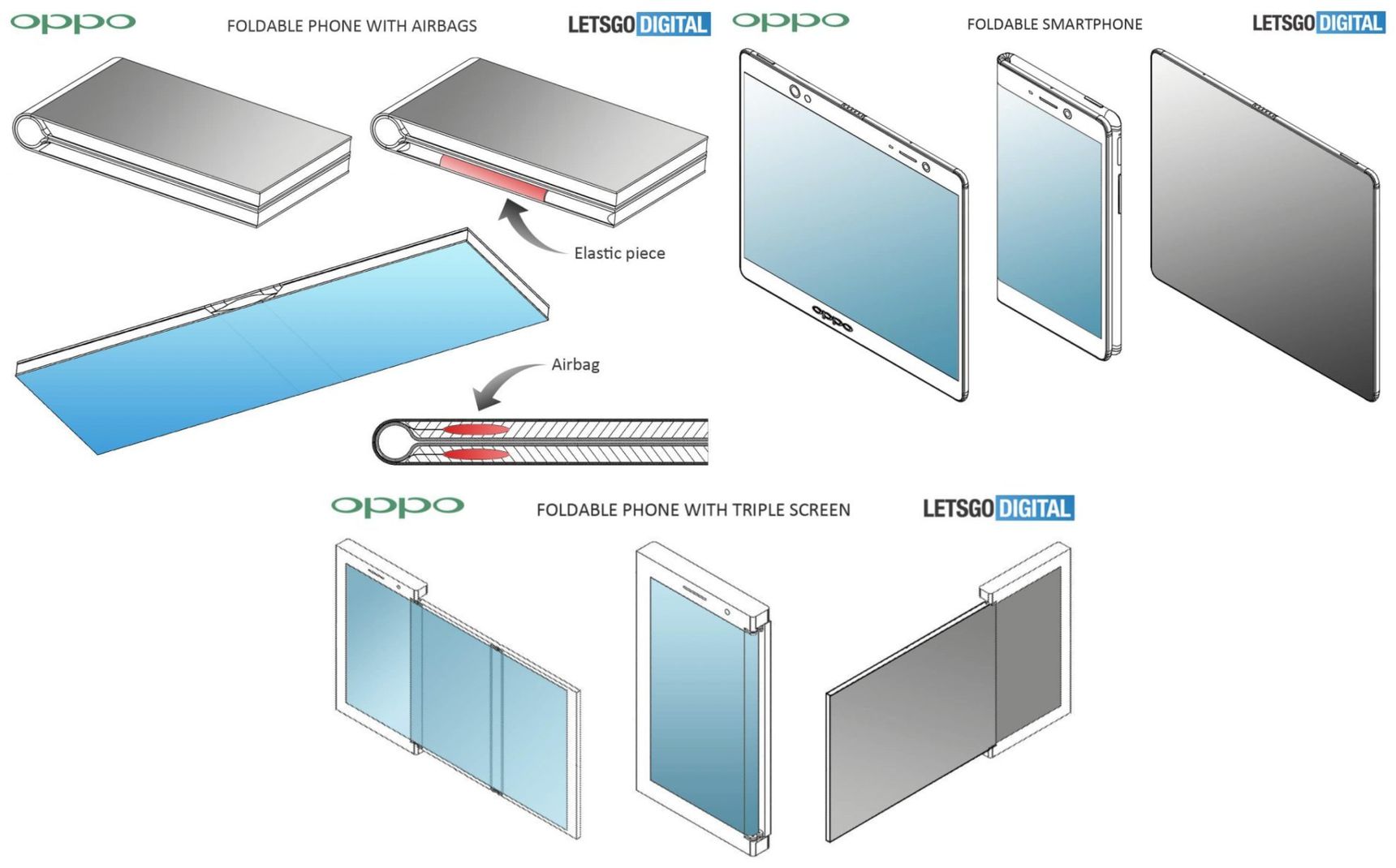 oppo FOLDABLE PHONE WITH AIRBAGS LETSGO DIGITAL

Elastic piece

Airbag

oppo FOLDABLE SMARTPHONE LETSGO DIGITAL

oppo

oppo FOLDABLE PHONE WITH TRIPLE SCREEN LETSGO DIGITAL