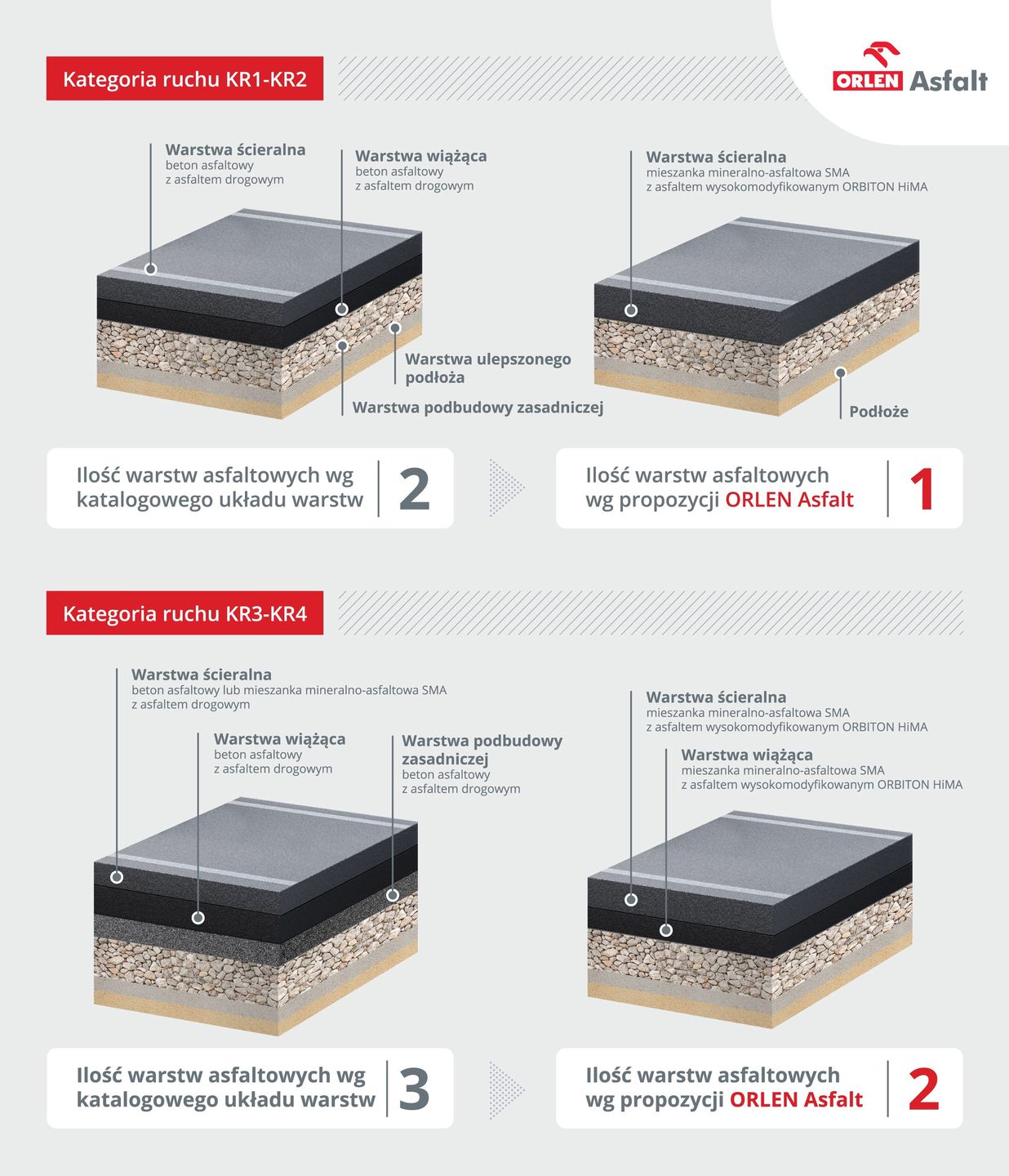 Kategoria ruchu KR1-KR2

ORLEN Asfalt

Warstwa ścieralna
beton asfaltowy
z asfaltem drogowym

Warstwa wiążąca
beton asfaltowy
z asfaltem drogowym

Warstwa ulepszonego podłoża

Warstwa podbudowy zasadniczej

Warstwa ścieralna
mieszanka mineralno-asfaltowa SMA
z asfaltem wysokomodyfikowanym ORBITON HiMA

Podłoże

Ilość warstw asfaltowych wg katalogowego układu warstw 2

Ilość warstw asfaltowych wg propozycji ORLEN Asfalt 1

Kategoria ruchu KR3-KR4

Warstwa ścieralna
beton asfaltowy lub mieszanka mineralno-asfaltowa SMA
z asfaltem drogowym

Warstwa wiążąca
beton asfaltowy
z asfaltem drogowym

Warstwa podbudowy zasadniczej
beton asfaltowy
z asfaltem drogowym

Warstwa ścieralna
mieszanka mineralno-asfaltowa SMA
z asfaltem wysokomodyfikowanym ORBITON HiMA

Warstwa wiążąca
mieszanka mineralno-asfaltowa SMA
z asfaltem wysokomodyfikowanym ORBITON HiMA

Ilość warstw asfaltowych wg katalogowego układu warstw 3

Ilość warstw asfaltowych wg propozycji ORLEN Asfalt 2