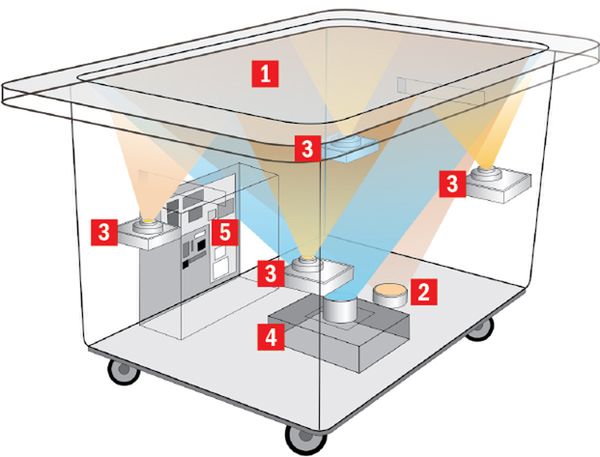 1
3
3
3
5
3
2
4