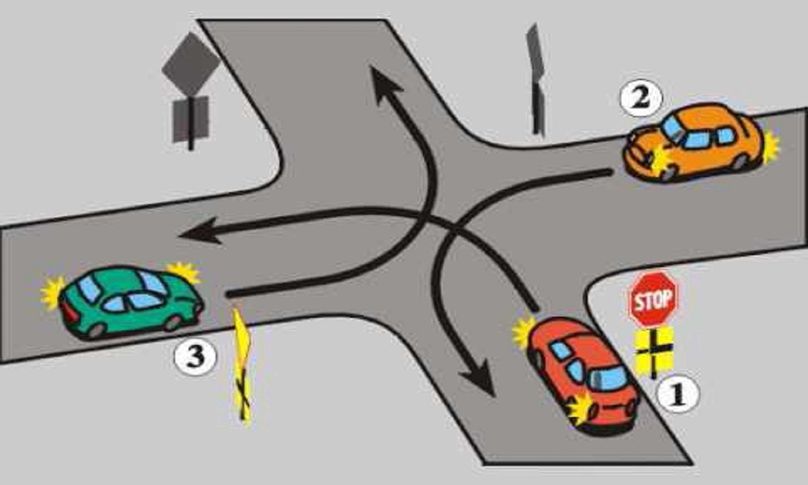 2
STOP
3
1