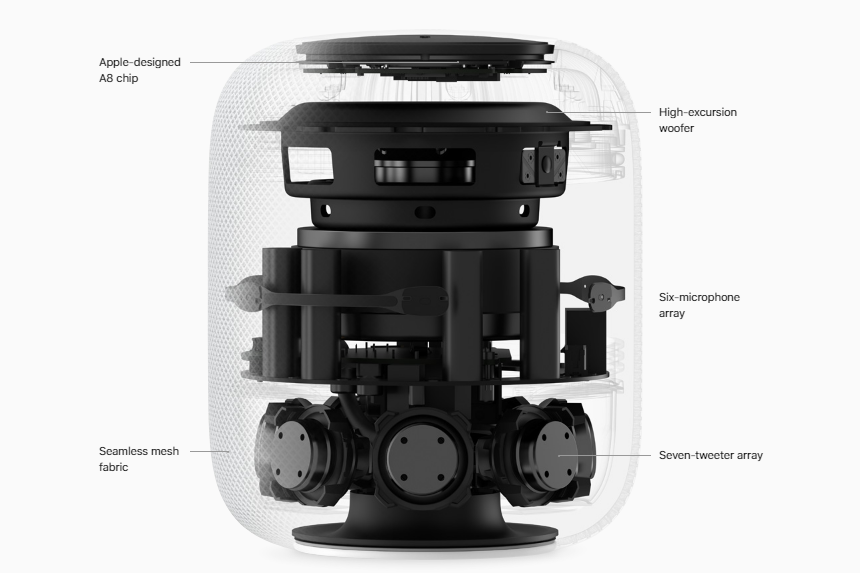 Apple-designed A8 chip

High-excursion woofer

Six-microphone array

Seamless mesh fabric

Seven-tweeter array