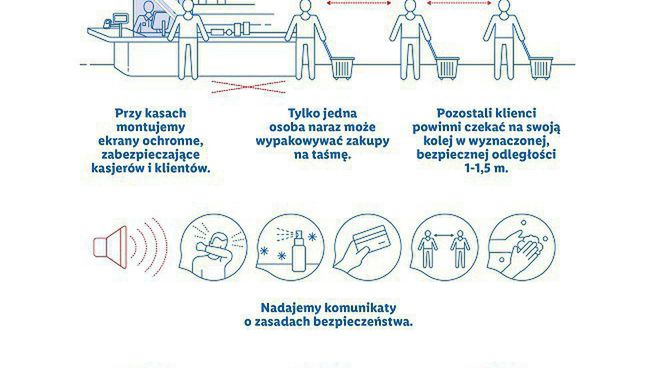 Przy kasach montujemy ekrany ochronne, zabezpieczające kasjerów i klientów.

Tylko jedna osoba naraz może wypakowywać zakupy na taśmę.

Pozostali klienci powinni czekać na swoją kolej w wyznaczonej, bezpiecznej odległości 1-1,5 m.

Nadajemy komunikaty o zasadach bezpieczeństwa.