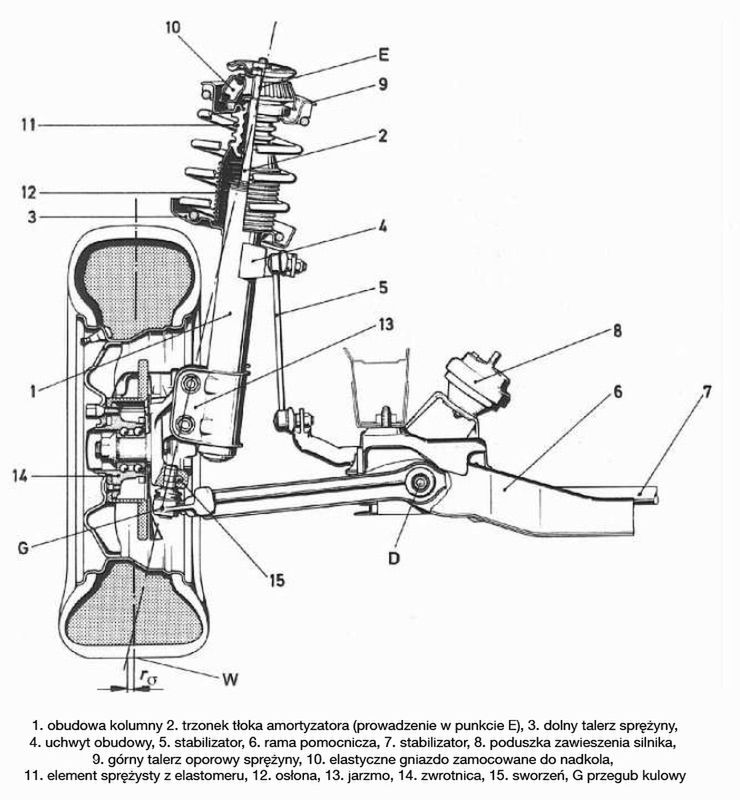 10
E
9
11
2
12
3
4
5
13
8
1
6
7
14
G
D
15
$r_\sigma$
W

1. obudowa kolumny 2. trzonek tłoka amortyzatora (prowadzenie w punkcie E), 3. dolny talerz sprężyny, 4. uchwyt obudowy, 5. stabilizator, 6. rama pomocnicza, 7. stabilizator, 8. poduszka zawieszenia silnika, 9. górny talerz oporowy sprężyny, 10. elastyczne gniazdo zamocowane do nadkola, 11. element sprężysty z elastomeru, 12. osłona, 13. jarzmo, 14. zwrotnica, 15. sworzeń, G przegub kulowy