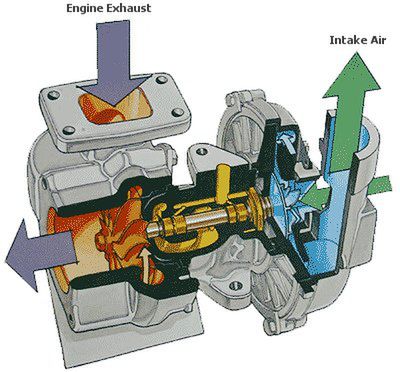 Engine Exhaust

Intake Air