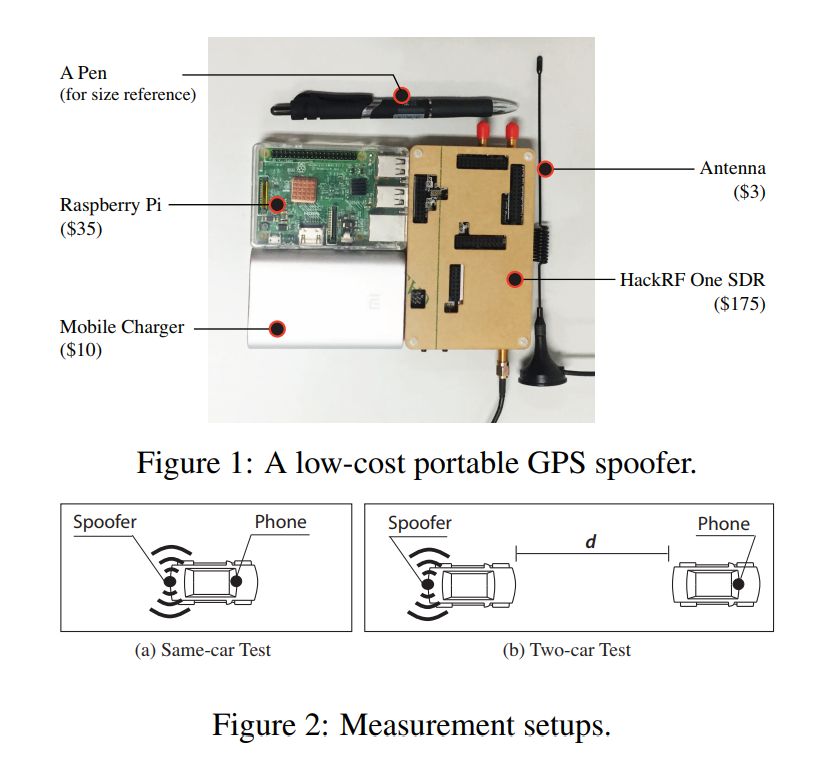 A Pen
(for size reference)

Raspberry Pi
($35)

Mobile Charger
($10)

Antenna
($3)

HackRF One SDR
($175)

Figure 1: A low-cost portable GPS spoofer.

Spoofer

Phone

(a) Same-car Test

Spoofer

$d$

Phone

(b) Two-car Test

Figure 2: Measurement setups.