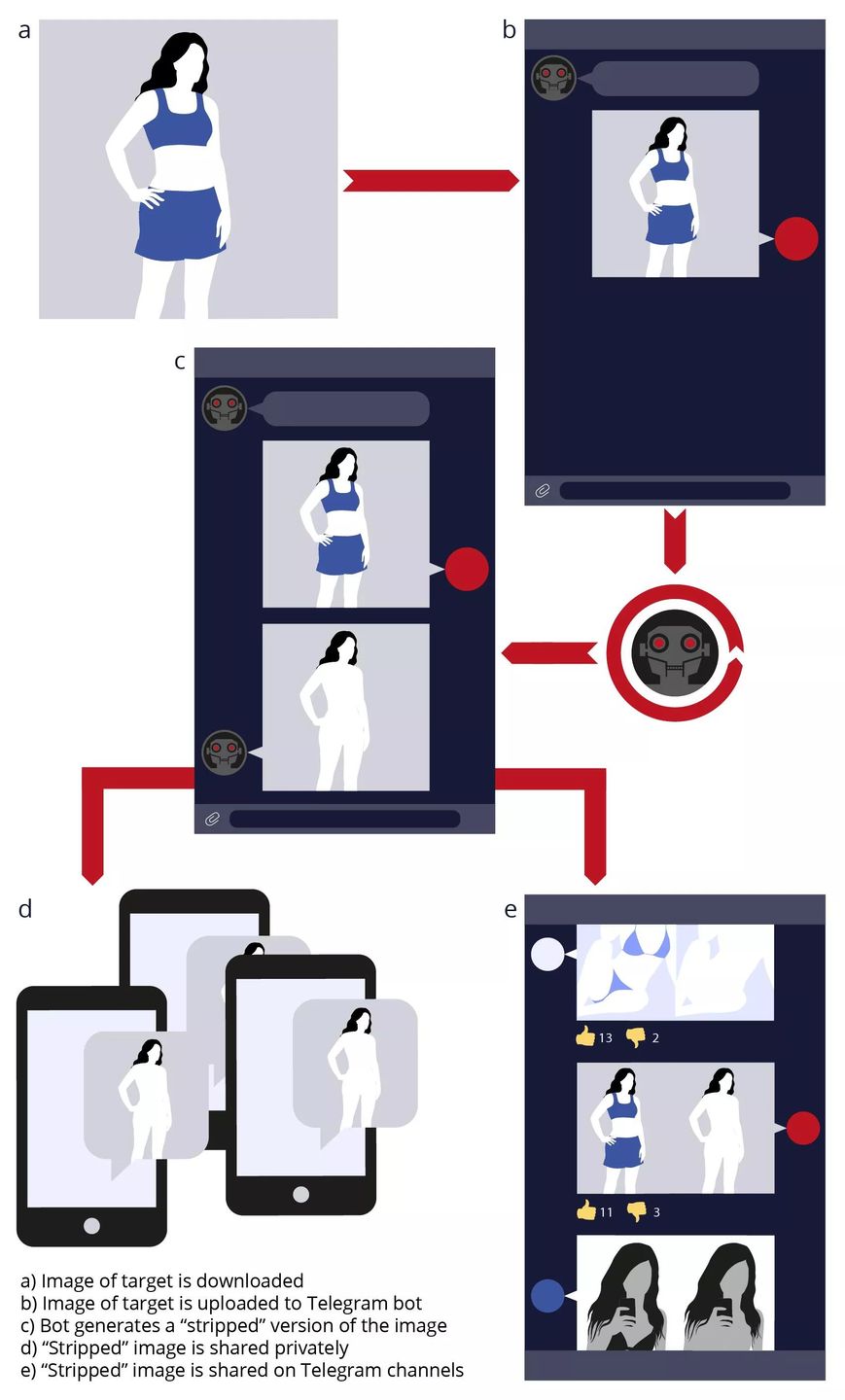 a

b

c

d

e

13 2

11 3

a) Image of target is downloaded
b) Image of target is uploaded to Telegram bot
c) Bot generates a “stripped” version of the image
d) “Stripped” image is shared privately
e) “Stripped” image is shared on Telegram channels