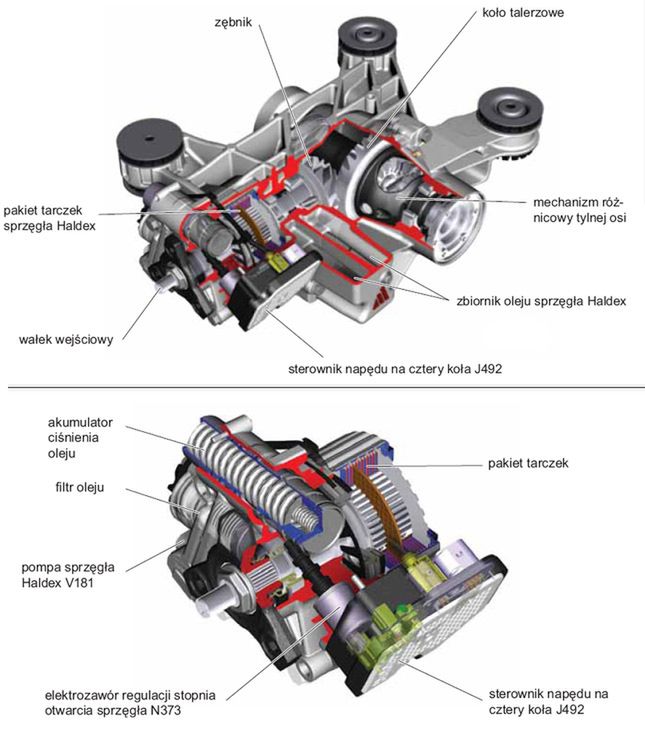 zębnik

koło talerzowe

pakiet tarczek sprzęgła Haldex

mechanizm różnicowy tylnej osi

zbiornik oleju sprzęgła Haldex

wałek wejściowy

sterownik napędu na cztery koła J492

akumulator ciśnienia oleju

pakiet tarczek

filtr oleju

pompa sprzęgła Haldex V181

elektrozawór regulacji stopnia otwarcia sprzęgła N373

sterownik napędu na cztery koła J492