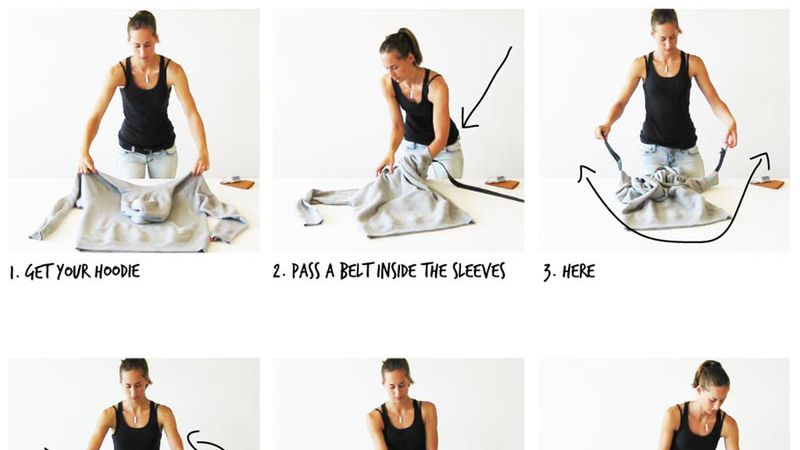 1. GET YOUR HOODIE

2. PASS A BELT INSIDE THE SLEEVES

3. HERE