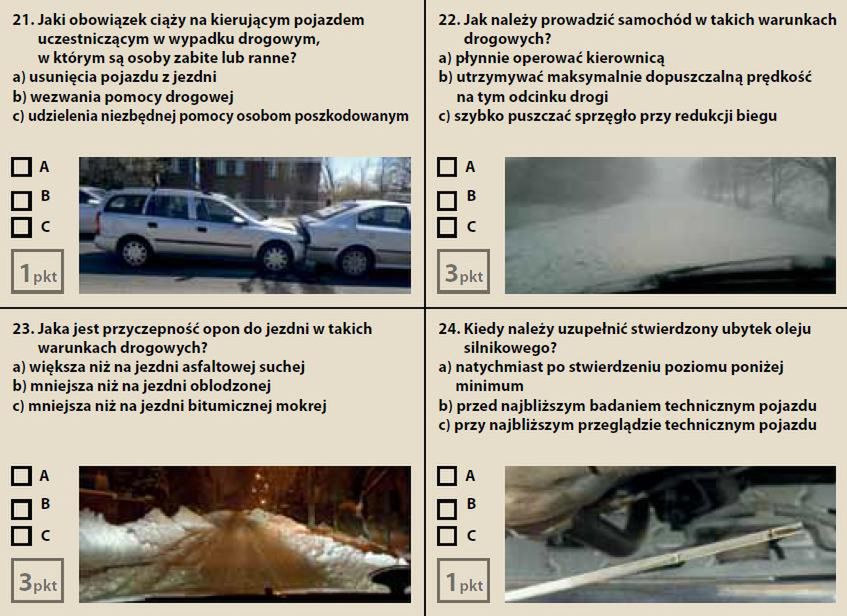 21. Jaki obowiązek ciąży na kierującym pojazdem uczestniczącym w wypadku drogowym, w którym są osoby zabite lub ranne?
a) usunięcia pojazdu z jezdni
b) wezwania pomocy drogowej
c) udzielenia niezbędnej pomocy osobom poszkodowanym

A
B
C

1pkt

22. Jak należy prowadzić samochód w takich warunkach drogowych?
a) płynnie operować kierownicą
b) utrzymywać maksymalnie dopuszczalną prędkość na tym odcinku drogi
c) szybko puszczać sprzęgło przy redukcji biegu

A
B
C

3pkt

23. Jaka jest przyczepność opon do jezdni w takich warunkach drogowych?
a) większa niż na jezdni asfaltowej suchej
b) mniejsza niż na jezdni oblodzonej
c) mniejsza niż na jezdni bitumicznej mokrej

A
B
C

3pkt

24. Kiedy należy uzupełnić stwierdzony ubytek oleju silnikowego?
a) natychmiast po stwierdzeniu poziomu poniżej minimum
b) przed najbliższym badaniem technicznym pojazdu
c) przy najbliższym przeglądzie technicznym pojazdu

A
B
C

1pkt