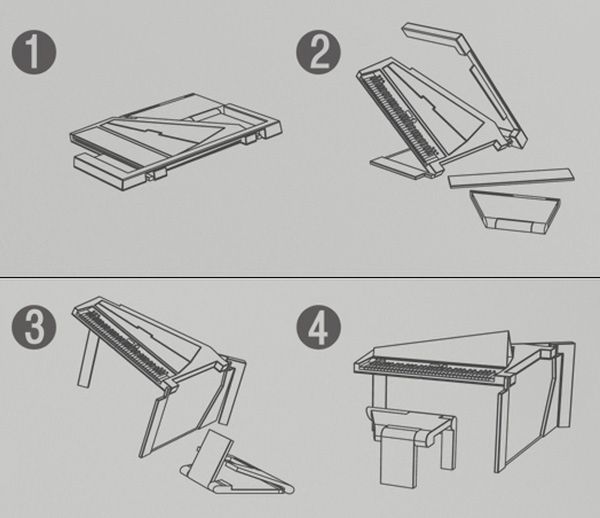 1

2

3

4