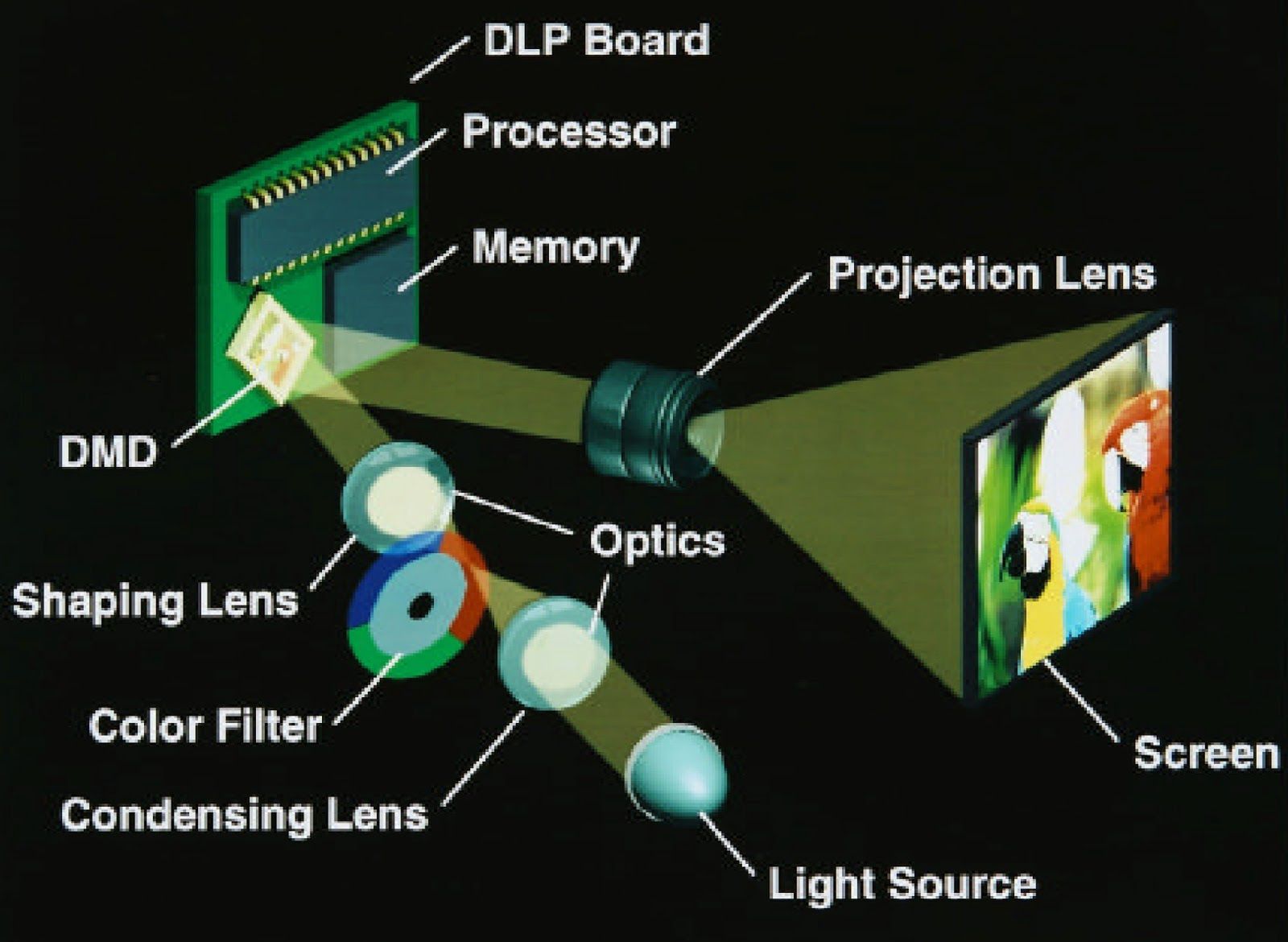 DLP Board
Processor
Memory
Projection Lens
DMD
Optics
Shaping Lens
Color Filter
Condensing Lens
Screen
Light Source