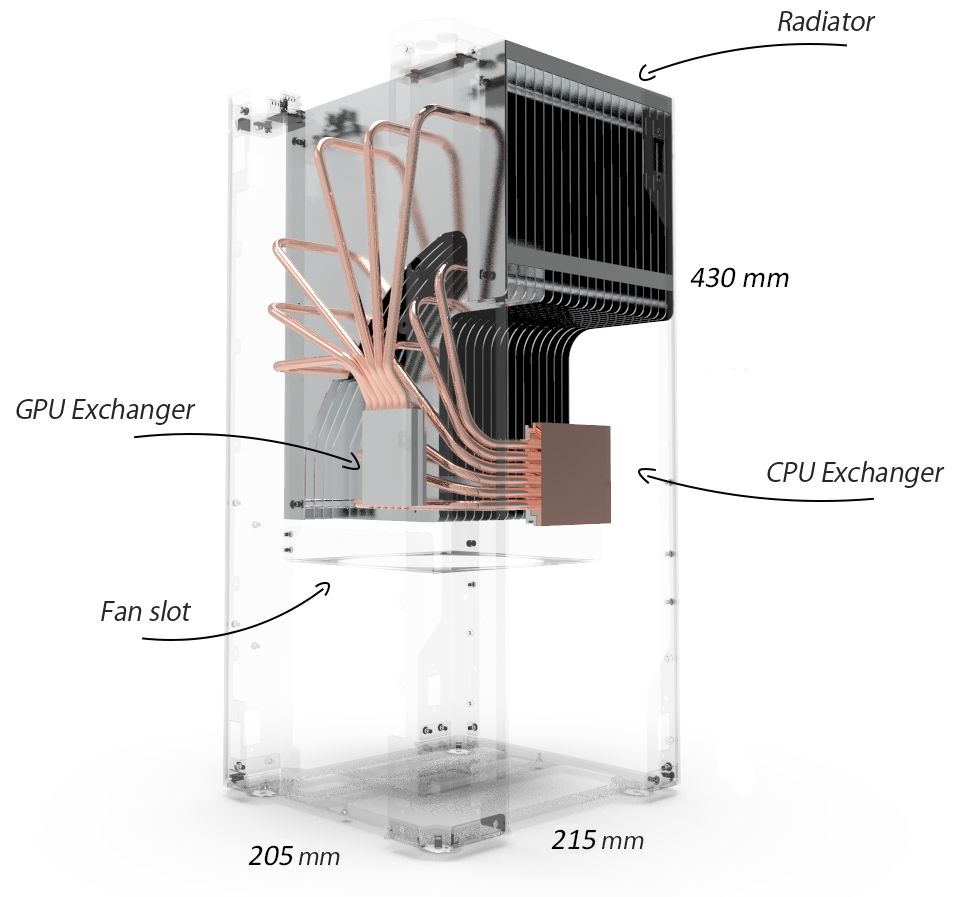 Radiator

430 mm

GPU Exchanger

CPU Exchanger

Fan slot

205 mm

215 mm