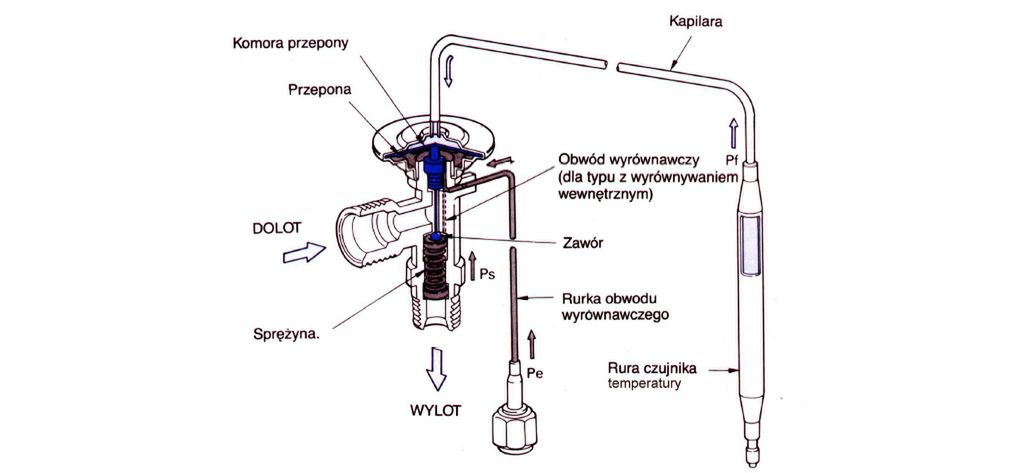 Kapilara
Komora przepony
Przepona
Obwód wyrównawczy (dla typu z wyrównywaniem wewnętrznym)
Pf
DOLOT
Zawór
Ps
Rurka obwodu wyrównawczego
Sprężyna.
Pe
Rura czujnika temperatury
WYLOT