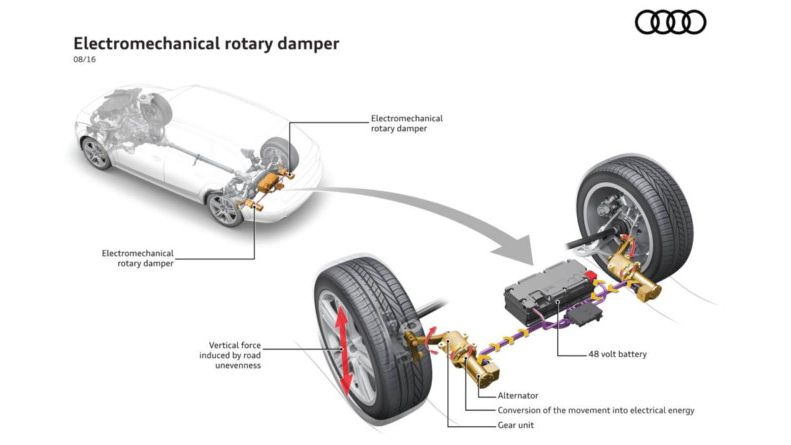 Electromechanical rotary damper
08/16

Electromechanical rotary damper

Electromechanical rotary damper

Vertical force induced by road unevenness

48 volt battery

Alternator

Conversion of the movement into electrical energy

Gear unit