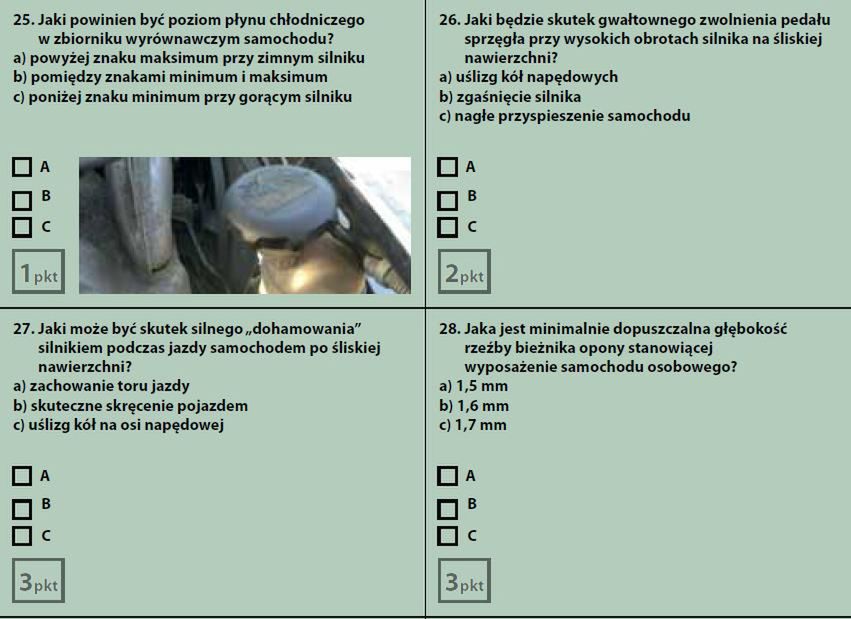 25. Jaki powinien być poziom płynu chłodniczego w zbiorniku wyrównawczym samochodu?
a) powyżej znaku maksimum przy zimnym silniku
b) pomiędzy znakami minimum i maksimum
c) poniżej znaku minimum przy gorącym silniku

A
B
C

1pkt

26. Jaki będzie skutek gwałtownego zwolnienia pedału sprzęgła przy wysokich obrotach silnika na śliskiej nawierzchni?
a) uślizg kół napędowych
b) zgaśnięcie silnika
c) nagłe przyspieszenie samochodu

A
B
C

2pkt

27. Jaki może być skutek silnego „dohamowania" silnikiem podczas jazdy samochodem po śliskiej nawierzchni?
a) zachowanie toru jazdy
b) skuteczne skręcenie pojazdem
c) uślizg kół na osi napędowej

A
B
C

3pkt

28. Jaka jest minimalnie dopuszczalna głębokość rzeźby bieżnika opony stanowiącej wyposażenie samochodu osobowego?
a) 1,5 mm
b) 1,6 mm
c) 1,7 mm

A
B
C

3pkt