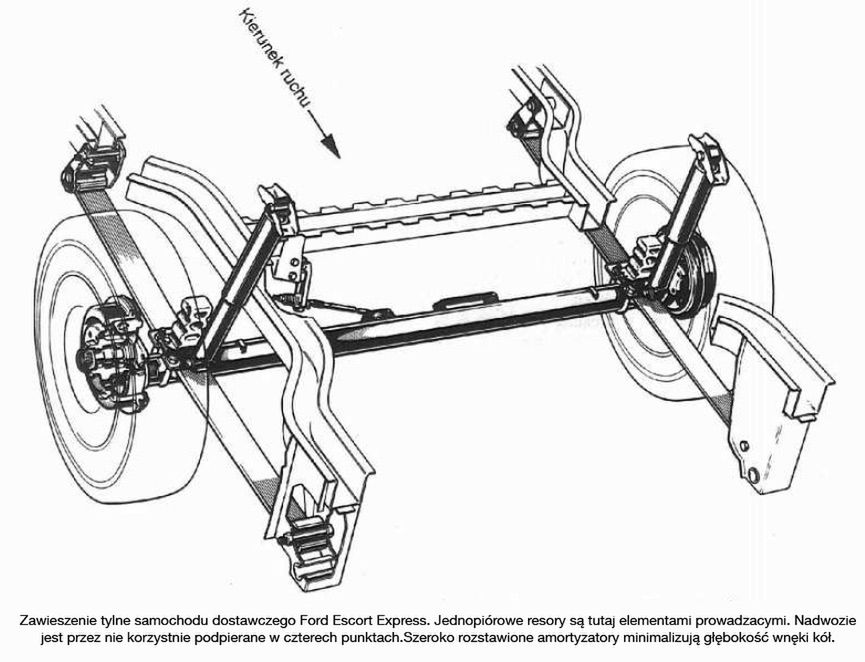 Kierunek ruchu

Zawieszenie tylne samochodu dostawczego Ford Escort Express. Jednopiórowe resory są tutaj elementami prowadzacymi. Nadwozie jest przez nie korzystnie podpierane w czterech punktach.Szeroko rozstawione amortyzatory minimalizują głębokość wnęki kół.