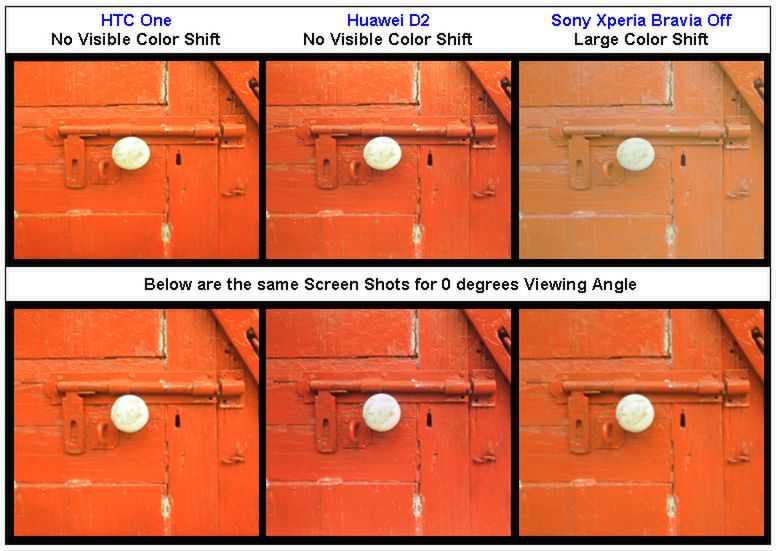 HTC One
No Visible Color Shift

Huawei D2
No Visible Color Shift

Sony Xperia Bravia Off
Large Color Shift

Below are the same Screen Shots for 0 degrees Viewing Angle